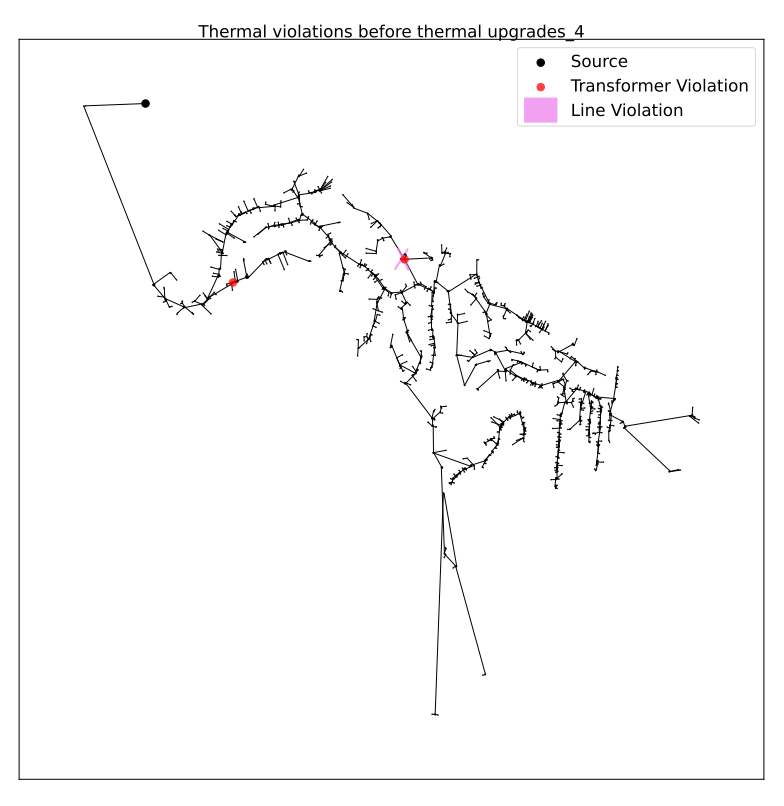 Thermal violations before thermal upgrades_4

Source
Transformer Violation
Line Violation