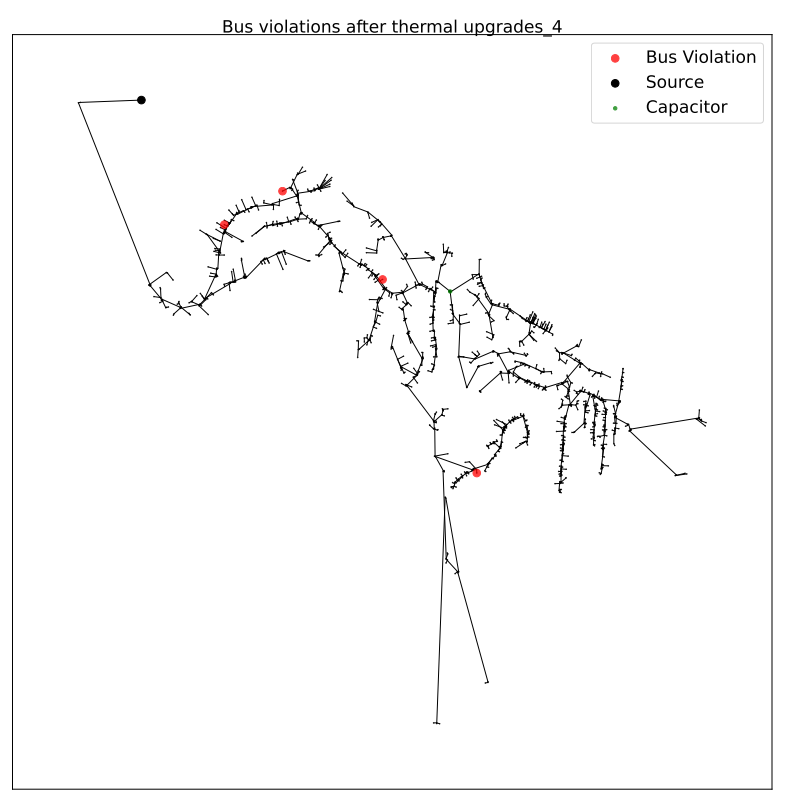 Bus violations after thermal upgrades_4

Bus Violation
Source
Capacitor