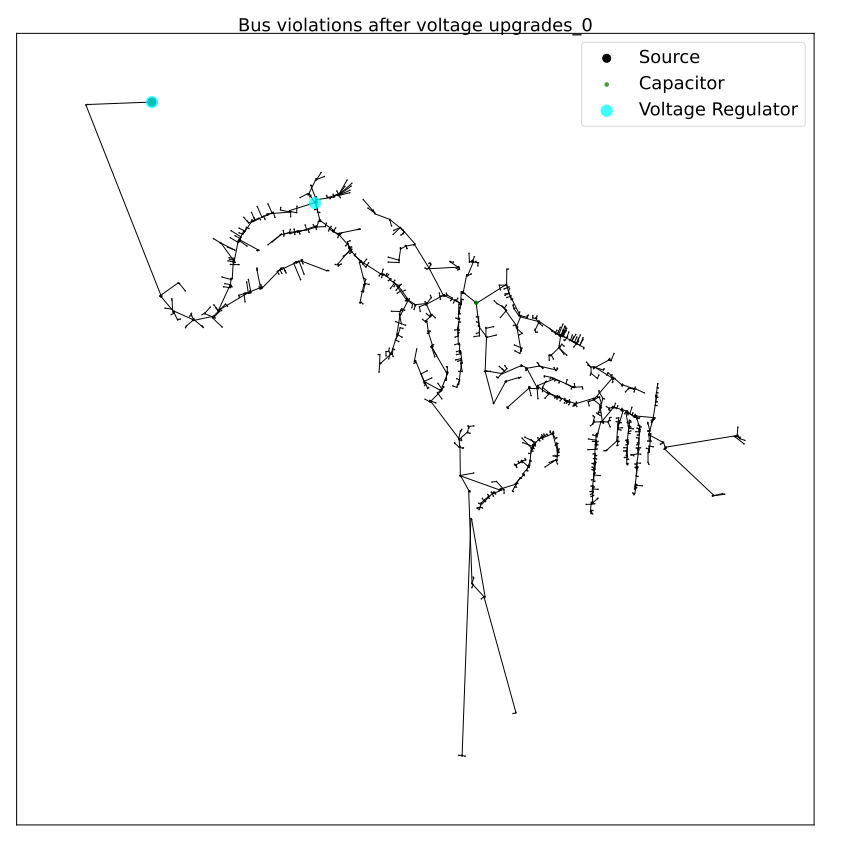 Bus violations after voltage upgrades_0

Source
Capacitor
Voltage Regulator