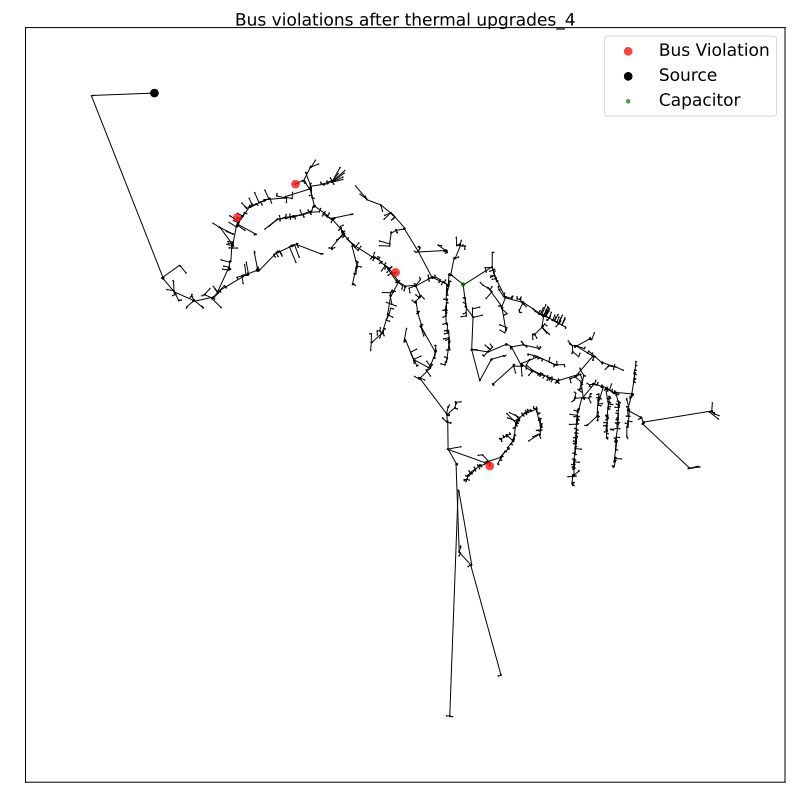 Bus violations after thermal upgrades_4

Bus Violation
Source
Capacitor